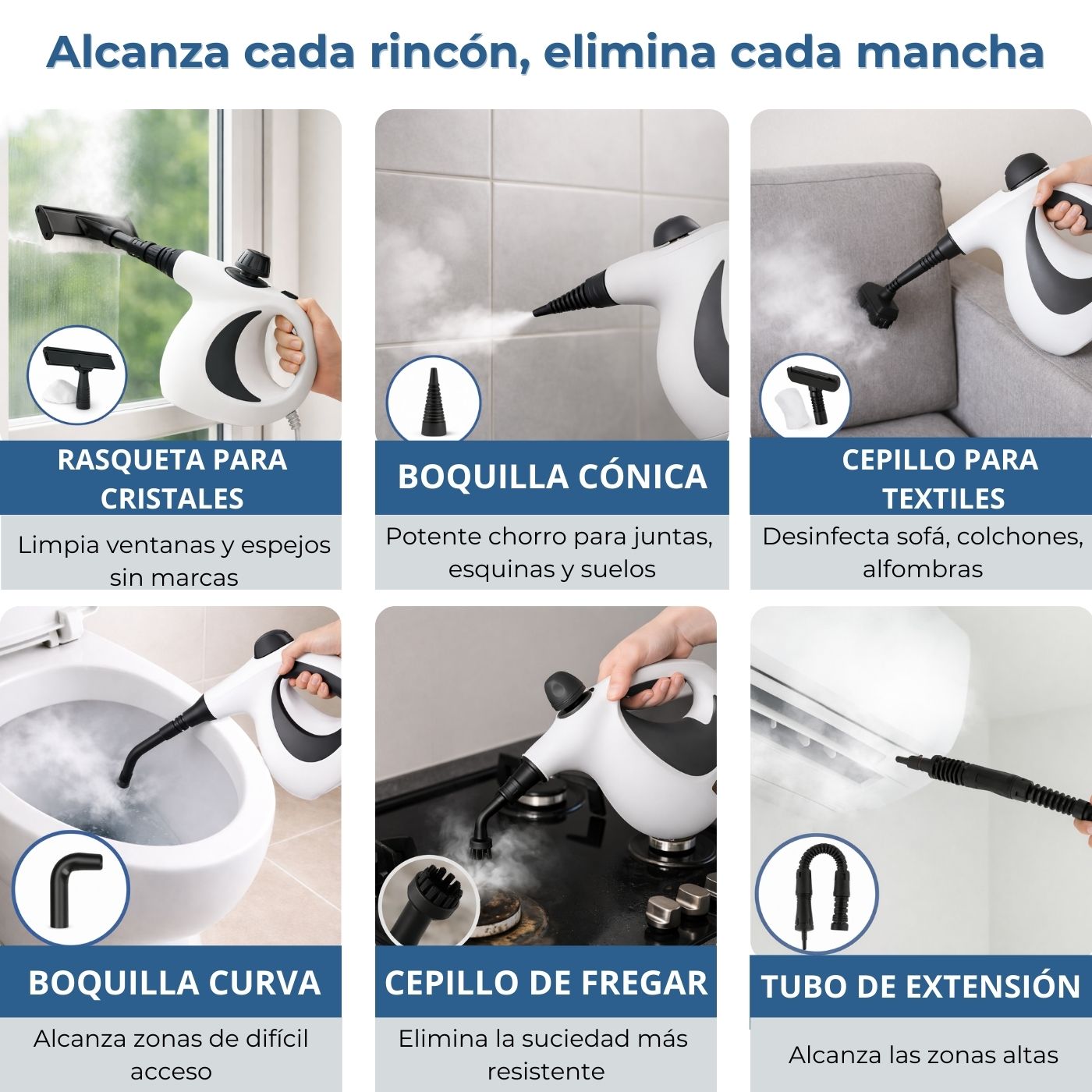 Alcanza cada rincón, elimina cada mancha

RASQUETA PARA CRISTALES

Limpia ventanas y espejos sin marcas

BOQUILLA CÓNICA

Potente chorro para juntas, esquinas y suelos

CEPILLO PARA TEXTILES

Desinfecta sofá, colchones, alfombras

BOQUILLA CURVA

Alcanza zonas de difícil acceso

CEPILLO DE FREGAR

Elimina la suciedad más resistente

TUBO DE EXTENSIÓN

Alcanza las zonas altas